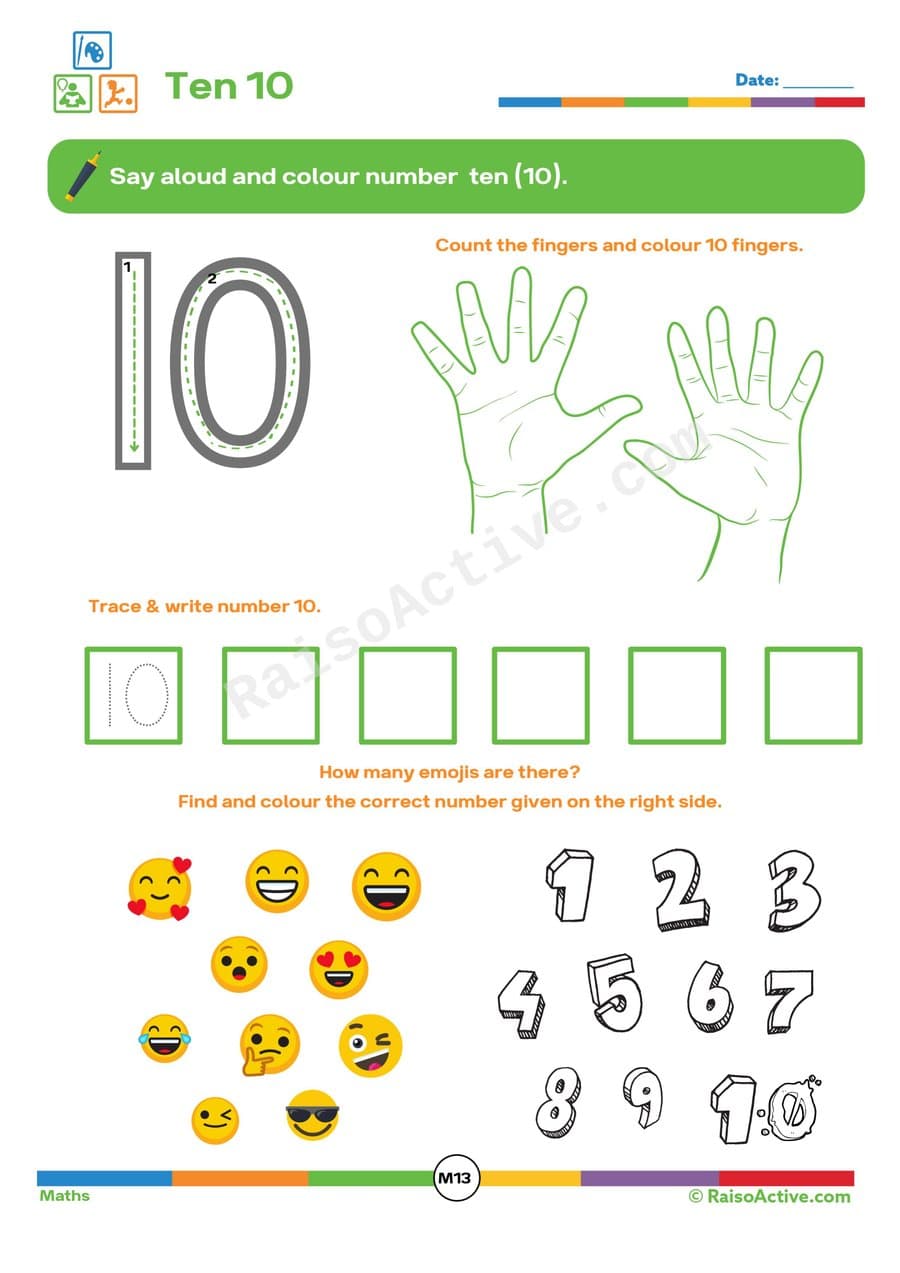 Ten 10

Date: ________

Say aloud and colour number ten (10).

1 2

10

Count the fingers and colour 10 fingers.

RaisoActive.com

Trace & write number 10.

10

How many emojis are there?

Find and colour the correct number given on the right side.

1 2 3
4 5 6 7
8 9 10

M13

Maths

© RaisoActive.com