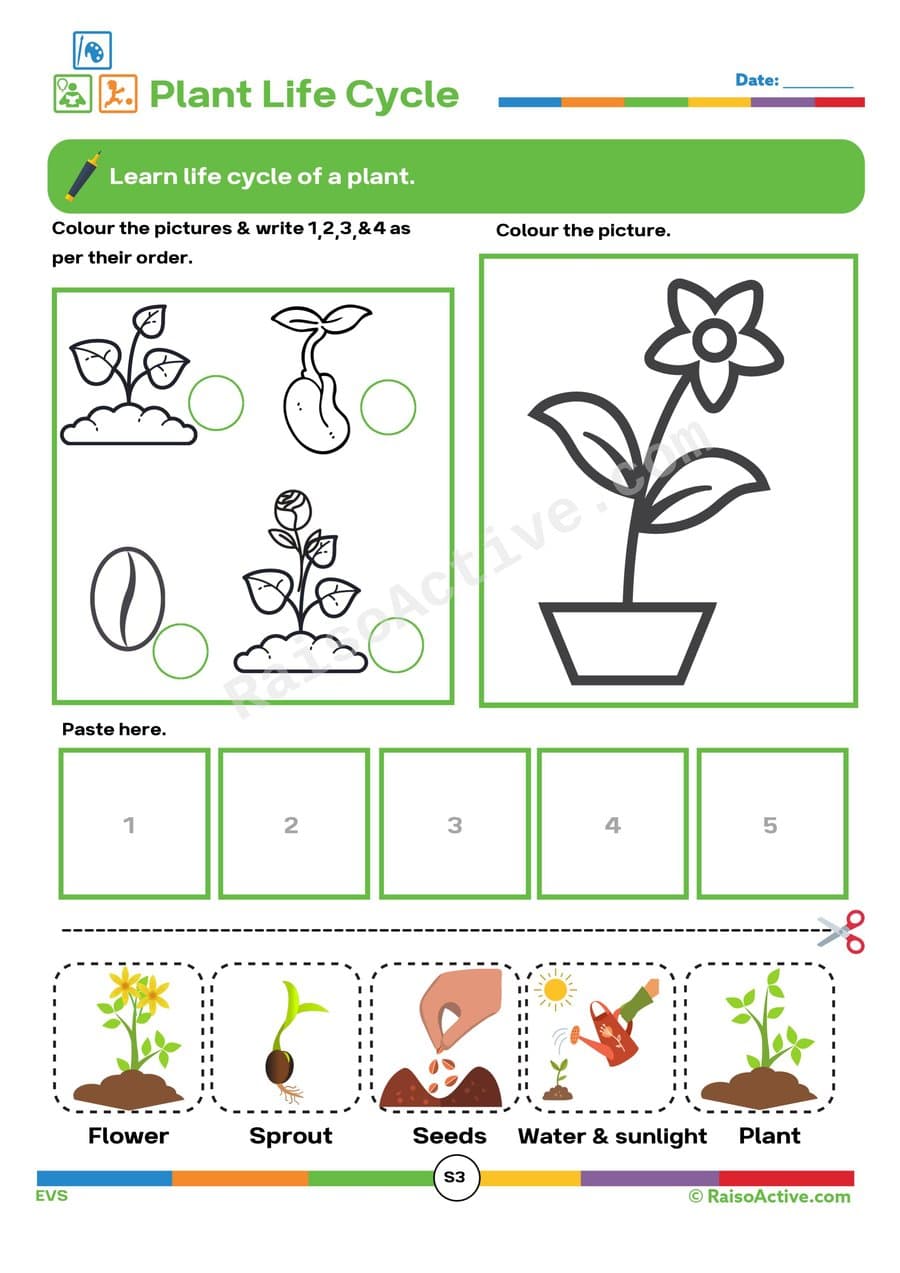 Plant Life Cycle

Date: ________

Learn life cycle of a plant.

Colour the pictures & write 1,2,3,&4 as per their order.

Colour the picture.

RaisoActive.com

Paste here.

1 2 3 4 5

Flower Sprout Seeds Water & sunlight Plant

EVS

S3

© RaisoActive.com