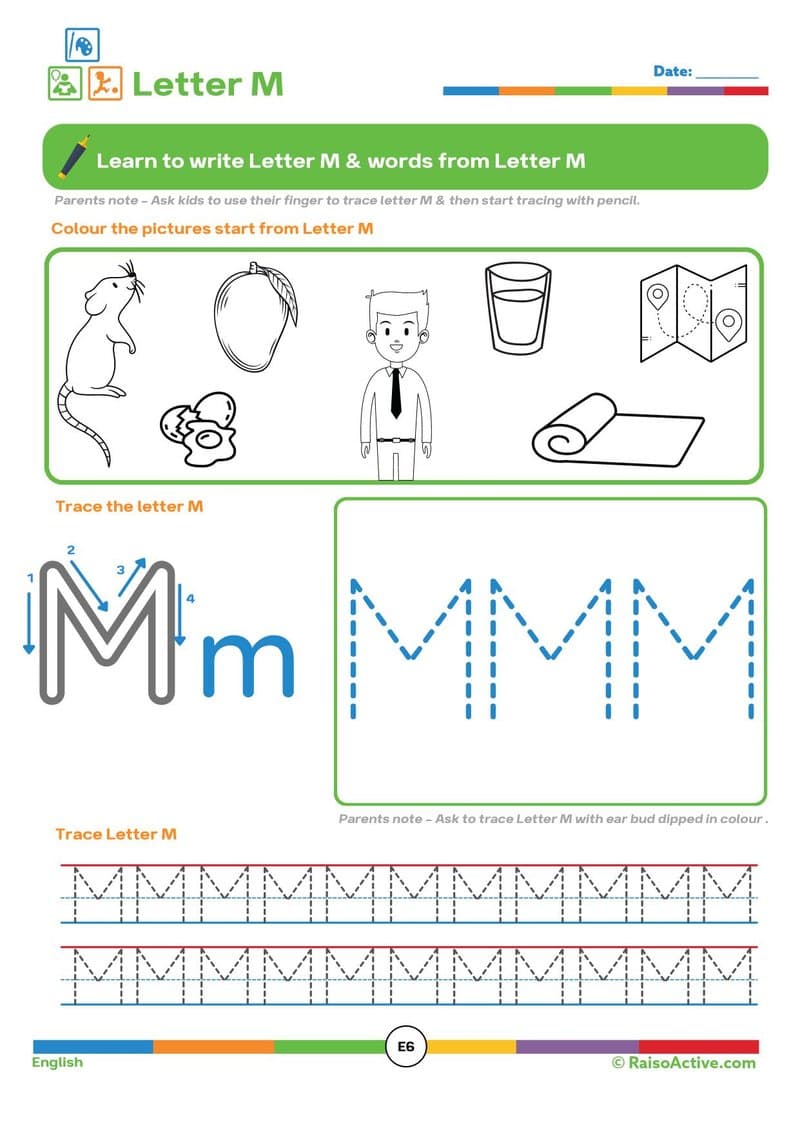 Letter M

Date: ________

Learn to write Letter M & words from Letter M

Parents note - Ask kids to use their finger to trace letter M & then start tracing with pencil.

Colour the pictures start from Letter M

Trace the letter M

1 2 3 4

M m

M M M

Parents note - Ask to trace Letter M with ear bud dipped in colour .

Trace Letter M

M M M M M M M M M M M

M M M M M M M M M M M

English

E6

© RaisoActive.com