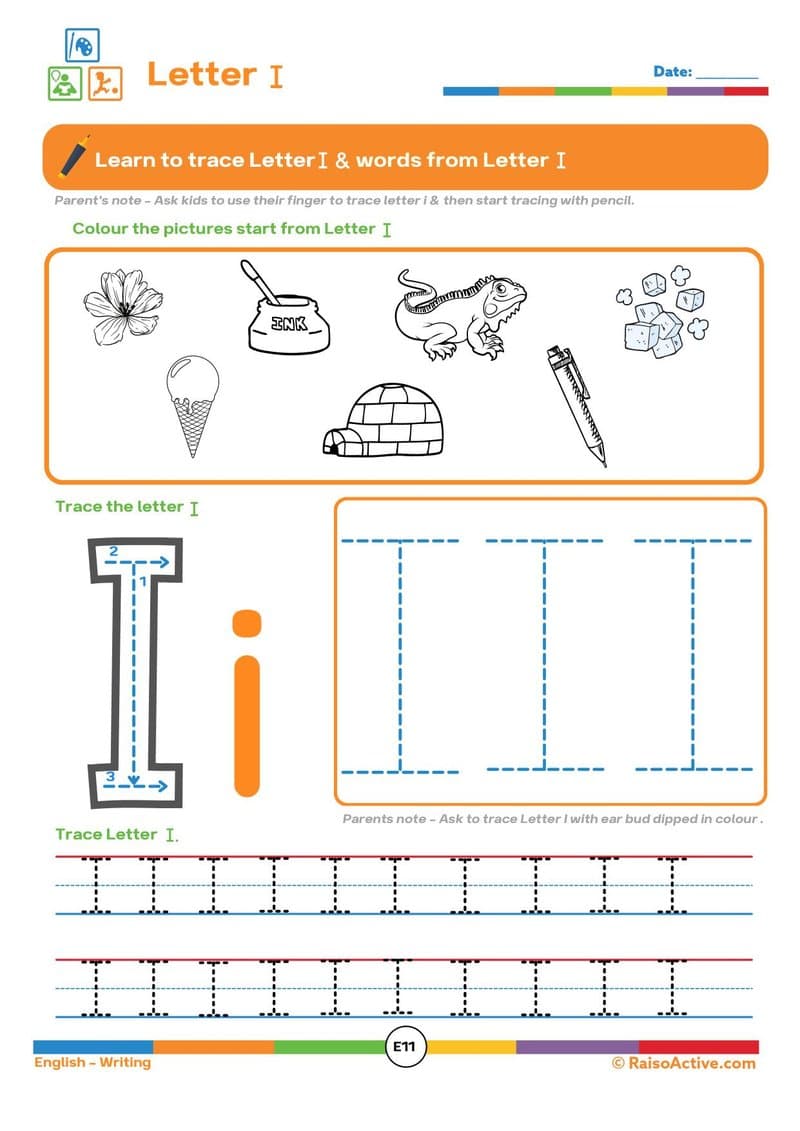 Letter I

Date: ________

Learn to trace Letter I & words from Letter I

Parent's note - Ask kids to use their finger to trace letter i & then start tracing with pencil.

Colour the pictures start from Letter I

INK

Trace the letter I

2
1
3

I i

I I I

Parents note - Ask to trace Letter I with ear bud dipped in colour .

Trace Letter I.

I I I I I I I I I I

I I I I I I I I I I

English - Writing

E11

© RaisoActive.com